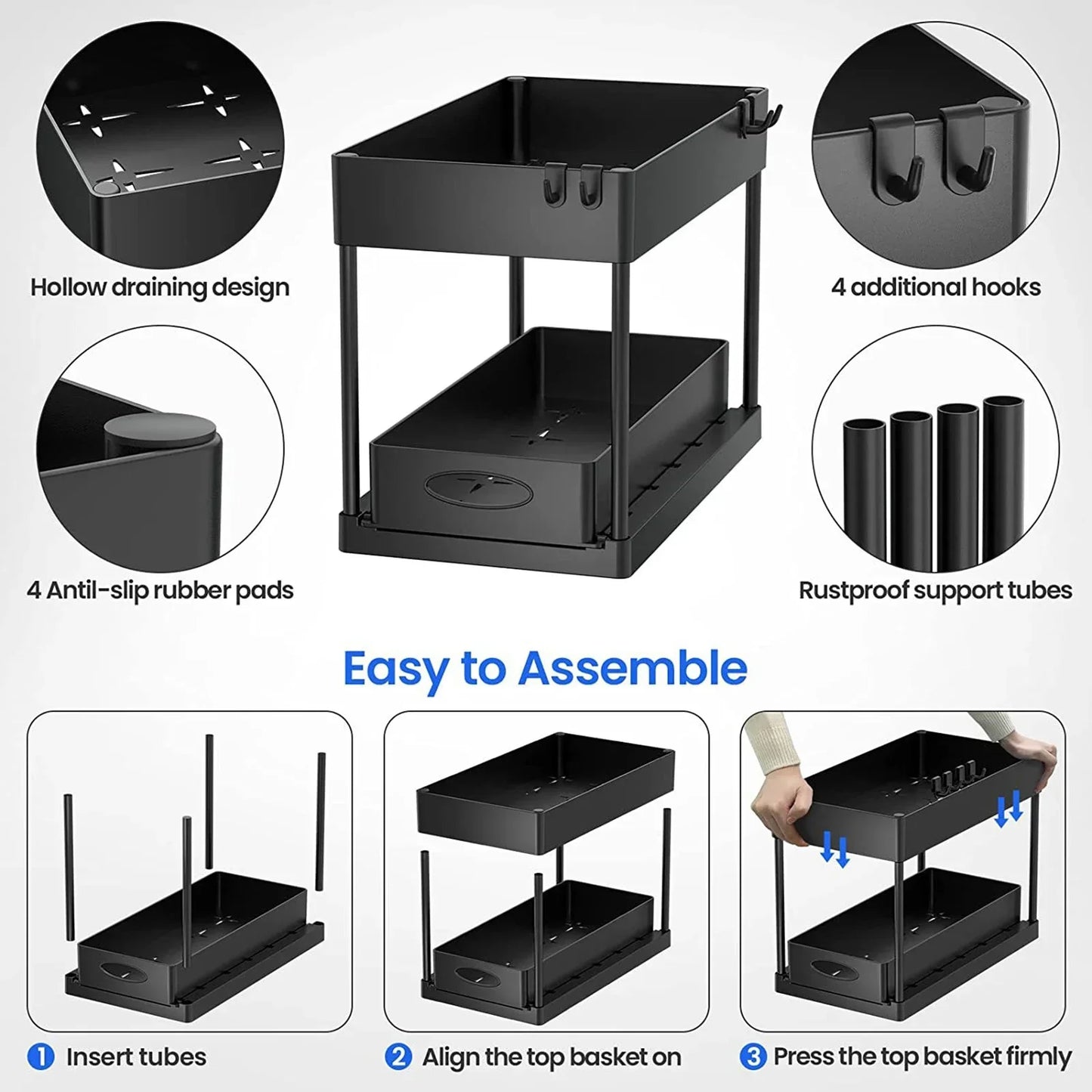 Hollow draining design

4 additional hooks

4 Antil-slip rubber pads

Rustproof support tubes

Easy to Assemble

1 Insert tubes

2 Align the top basket on

3 Press the top basket firmly