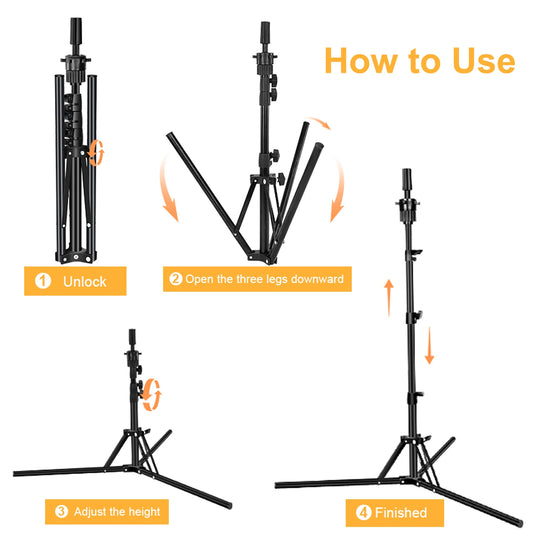 How to Use

1 Unlock

2 Open the three legs downward

3 Adjust the height

4 Finished