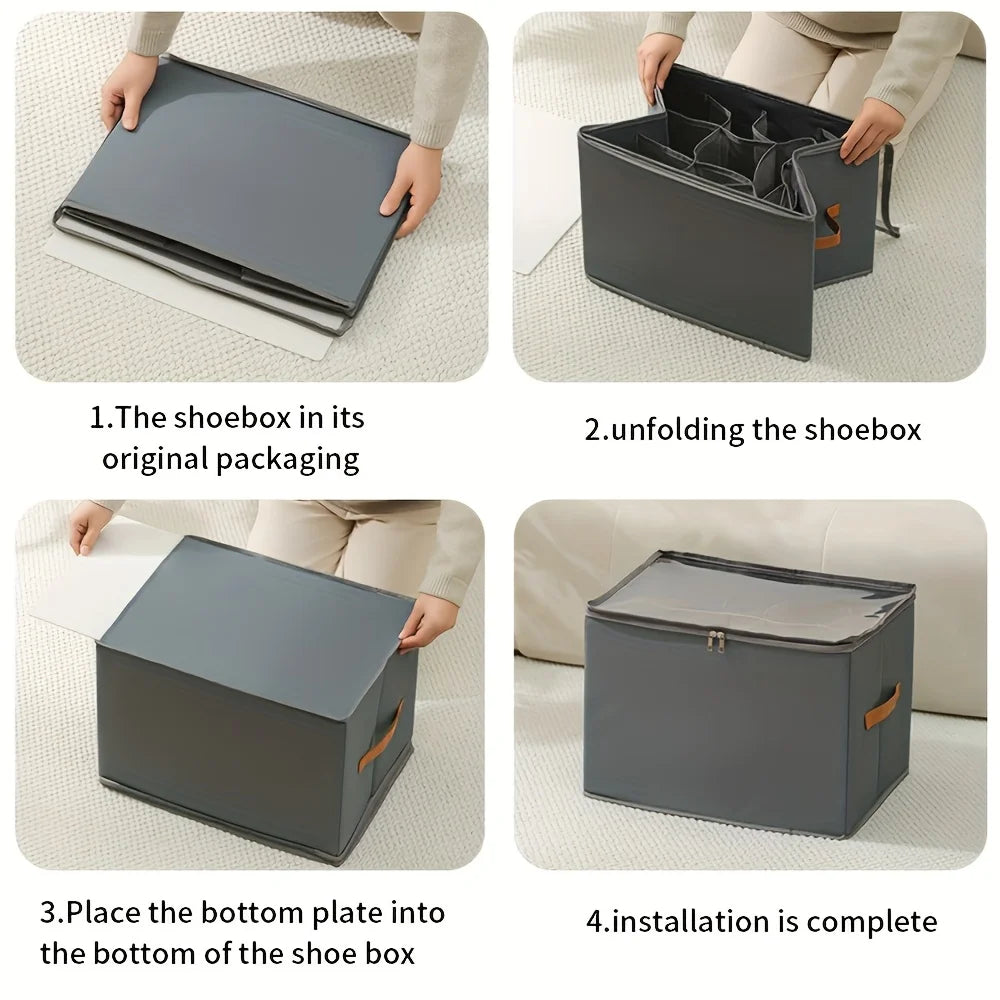 1.The shoebox in its original packaging

2.unfolding the shoebox

3.Place the bottom plate into the bottom of the shoe box

4.installation is complete