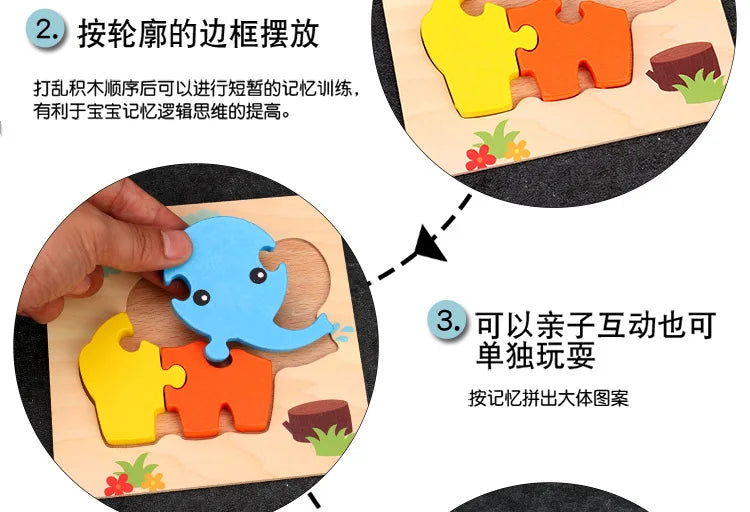 2. 按轮廓的边框摆放

打乱积木顺序后可以进行短暂的记忆训练，有利于宝宝记忆逻辑思维的提高。

3. 可以亲子互动也可单独玩耍

按记忆拼出大体图案