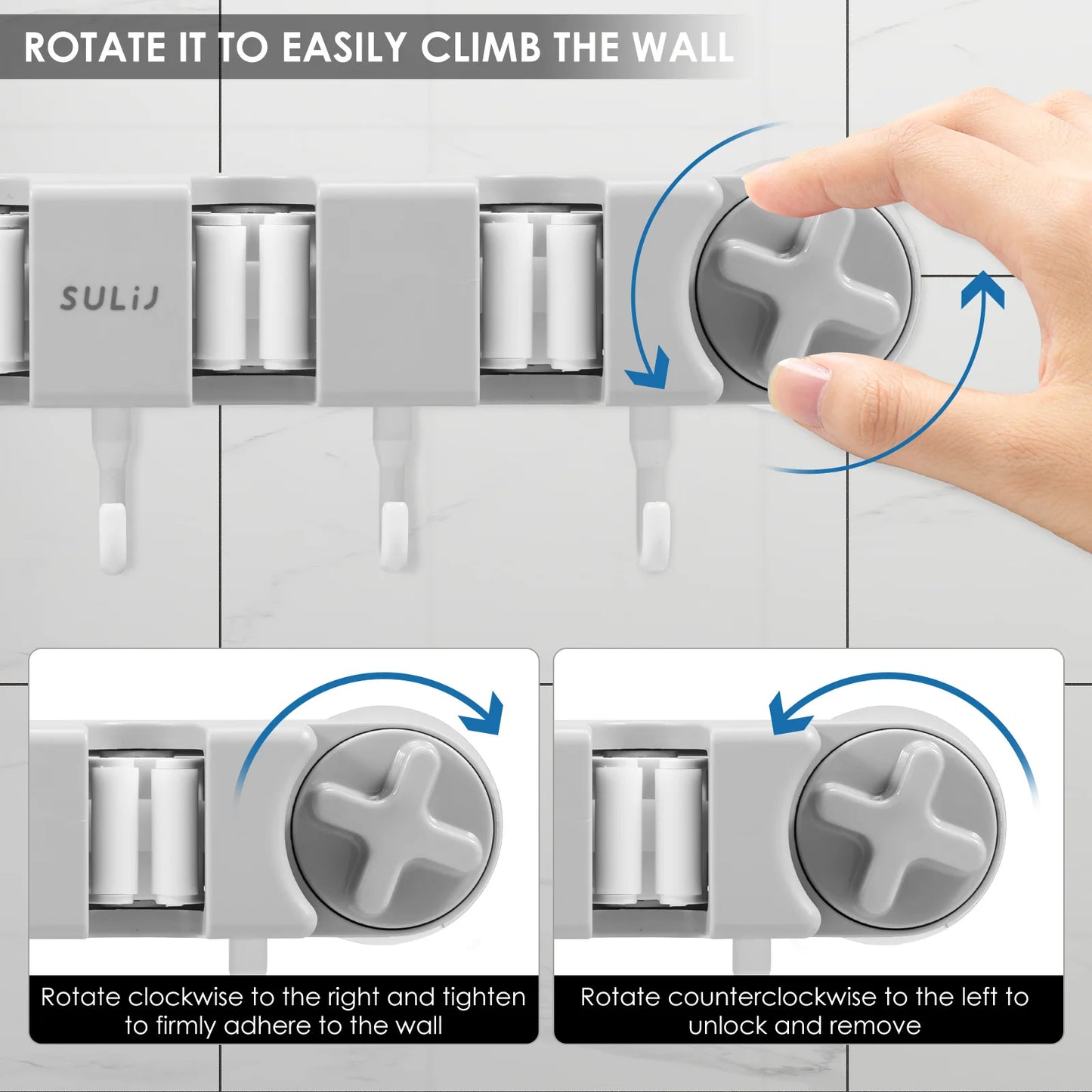 ROTATE IT TO EASILY CLIMB THE WALL

SULiJ

Rotate clockwise to the right and tighten to firmly adhere to the wall

Rotate counterclockwise to the left to unlock and remove