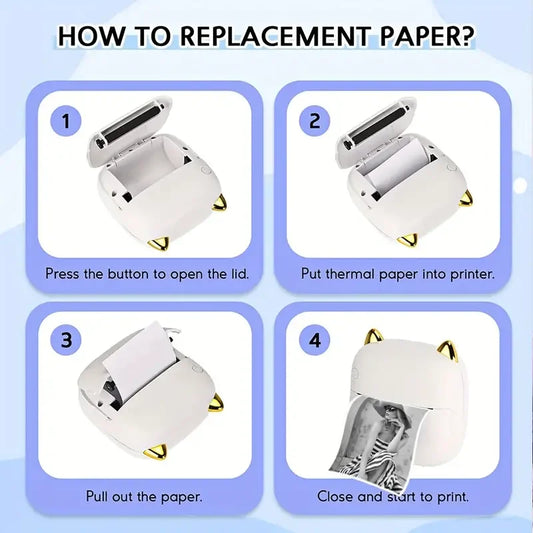 HOW TO REPLACEMENT PAPER?

1

Press the button to open the lid.

2

Put thermal paper into printer.

3

Pull out the paper.

4

Close and start to print.