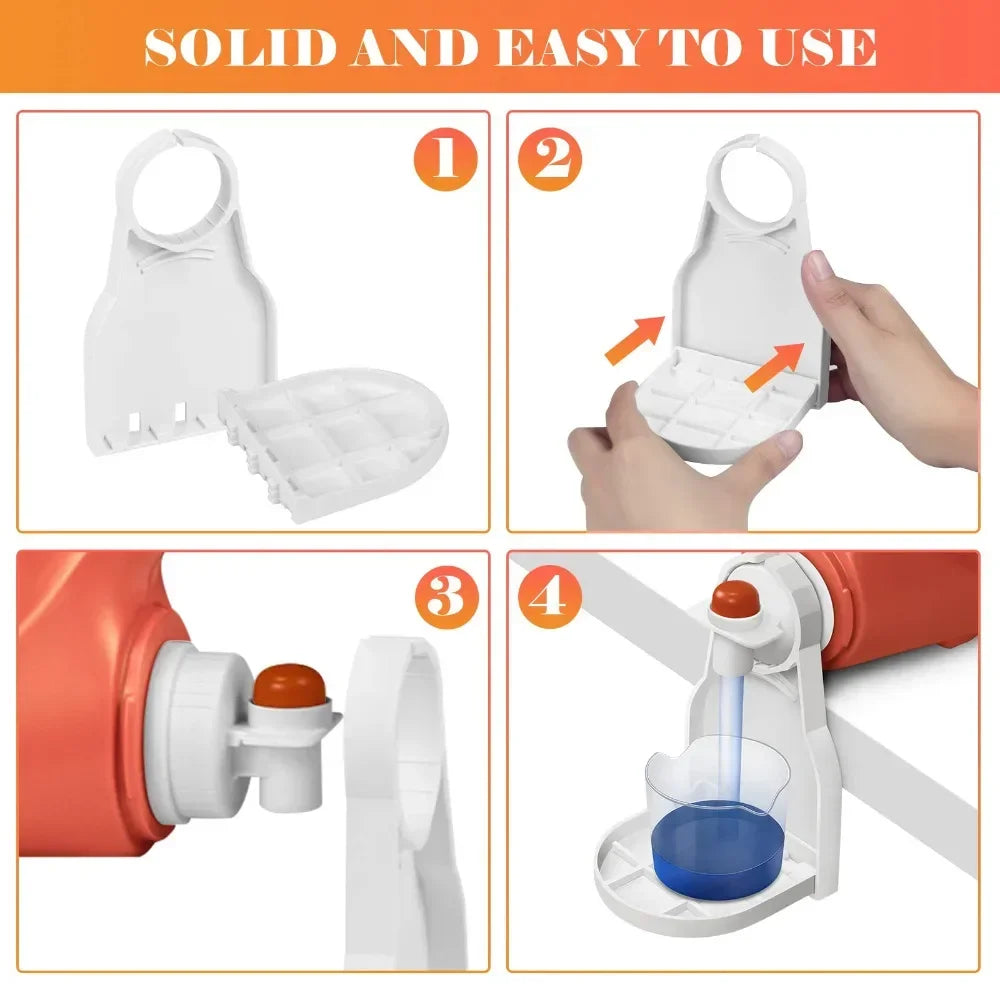 SOLID AND EASY TO USE

1

2

3

4