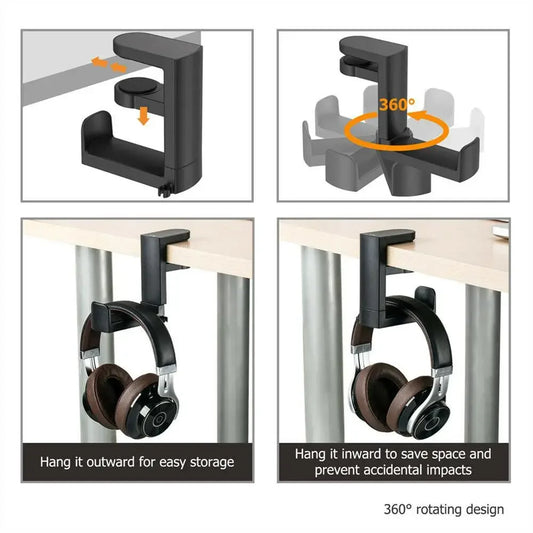 360°

Hang it outward for easy storage

Hang it inward to save space and prevent accidental impacts

360° rotating design