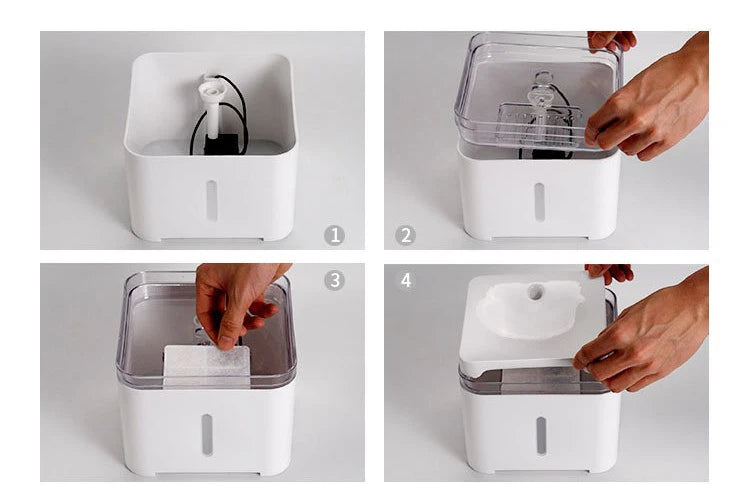 1

2

3

4